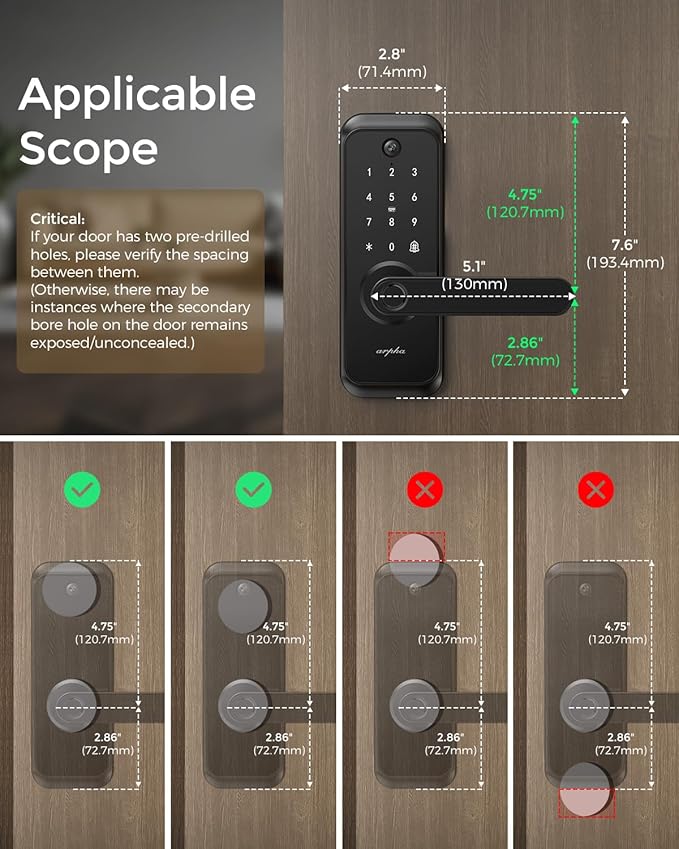 Applicable Scope

Critical:
If your door has two pre-drilled holes, please verify the spacing between them.
(Otherwise, there may be instances where the secondary bore hole on the door remains exposed/unconcealed.)

2.8"
(71.4mm)

1 2 3
4 5 6
7 8 9
* 0

4.75"
(120.7mm)

7.6"
(193.4mm)

5.1"
(130mm)

2.86"
(72.7mm)

arpha

4.75"
(120.7mm)
2.86"
(72.7mm)

4.75"
(120.7mm)
2.86"
(72.7mm)

4.75"
(120.7mm)
2.86"
(72.7mm)

4.75"
(120.7mm)
2.86"
(72.7mm)