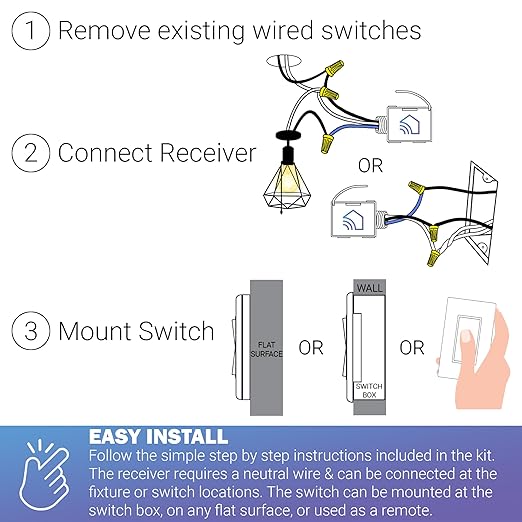 1 Remove existing wired switches

2 Connect Receiver

OR

3 Mount Switch

FLAT SURFACE

OR

WALL

SWITCH BOX

OR

EASY INSTALL
Follow the simple step by step instructions included in the kit. The receiver requires a neutral wire & can be connected at the fixture or switch locations. The switch can be mounted at the switch box, on any flat surface, or used as a remote.