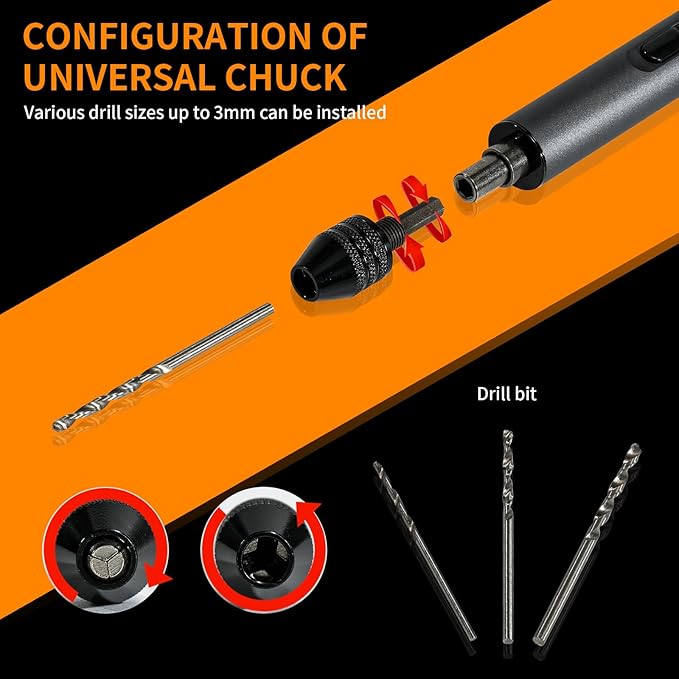 CONFIGURATION OF UNIVERSAL CHUCK

Various drill sizes up to 3mm can be installed

Drill bit