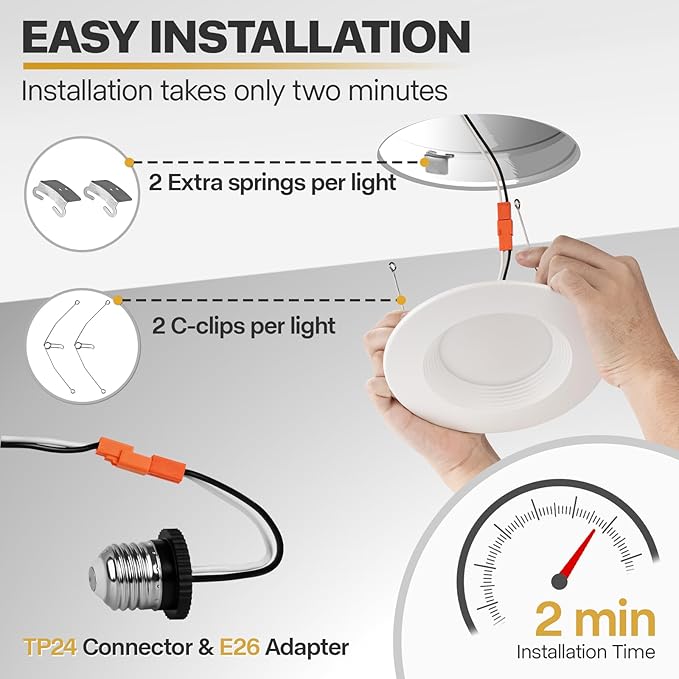 EASY INSTALLATION

Installation takes only two minutes

2 Extra springs per light

2 C-clips per light

TP24 Connector & E26 Adapter

2 min
Installation Time