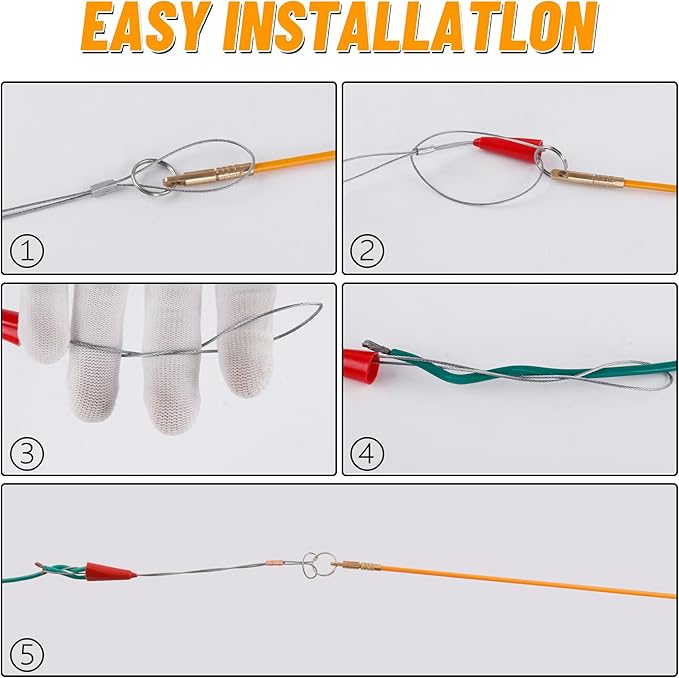 EASY INSTALLATLON

①

②

③

④

⑤