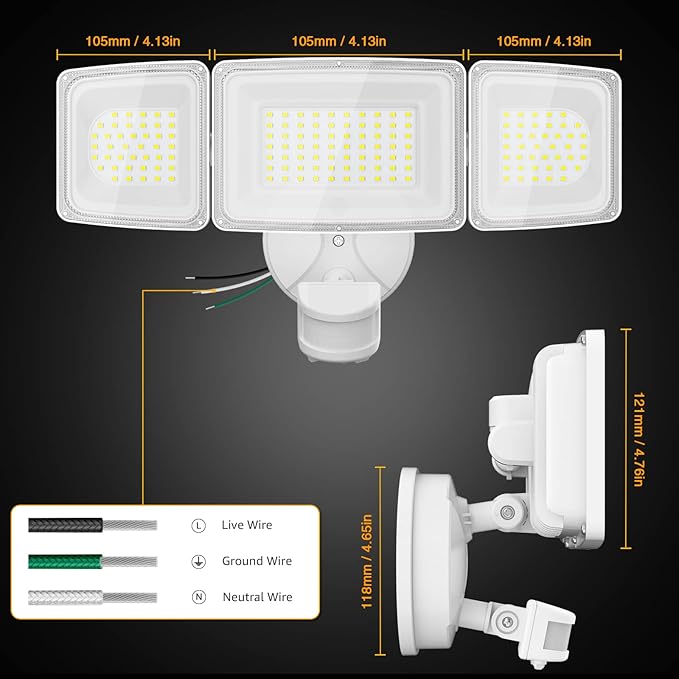 105mm / 4.13in
105mm / 4.13in
105mm / 4.13in

121mm / 4.76in
118mm / 4.65in

L Live Wire
Ground Wire
N Neutral Wire