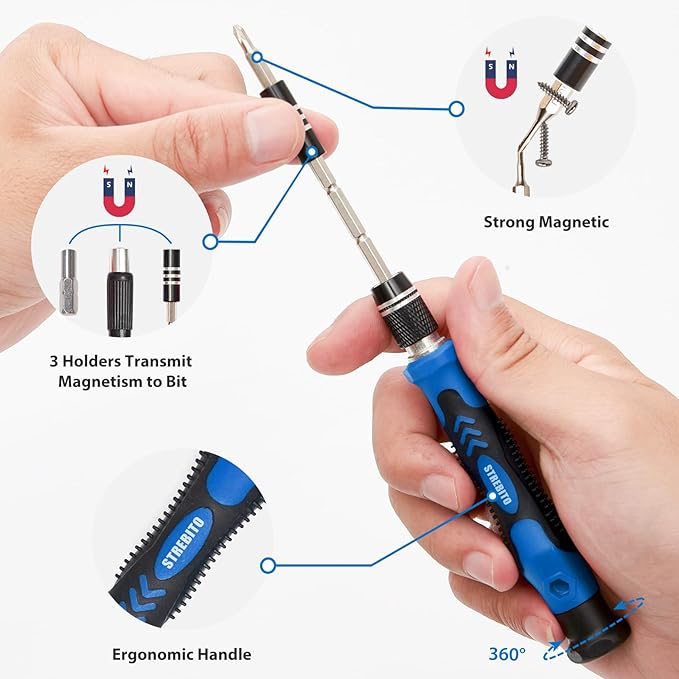 S N

Strong Magnetic

S N

3 Holders Transmit Magnetism to Bit

STREBITO

STREBITO

Ergonomic Handle

360°