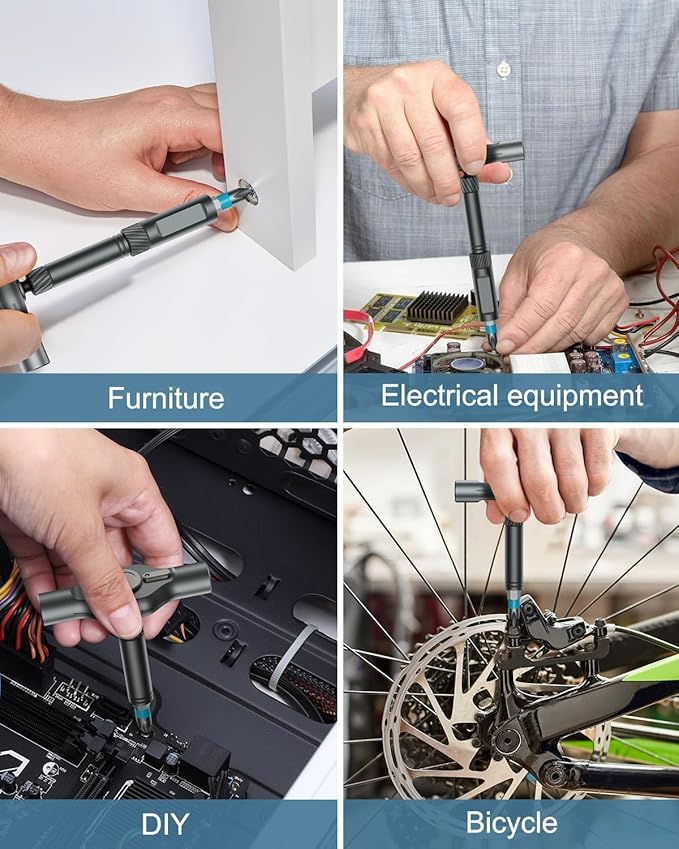 Furniture

Electrical equipment

DIY

Bicycle