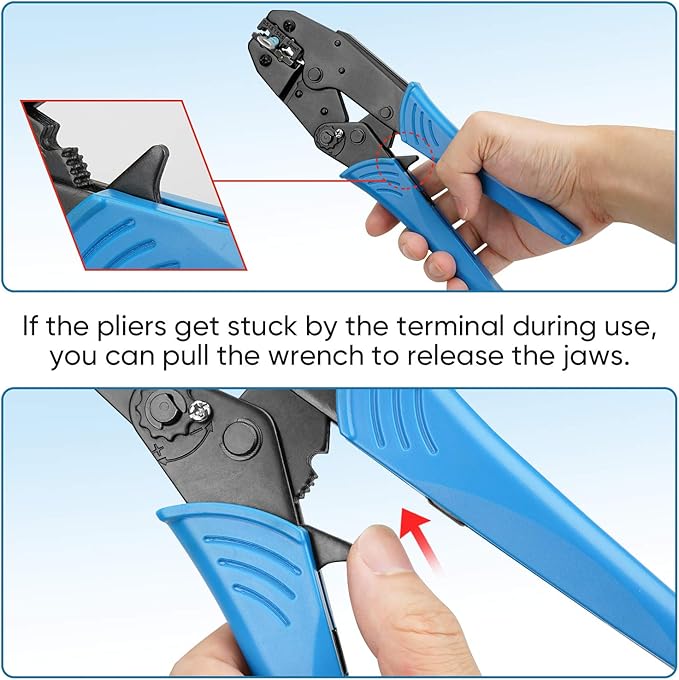 If the pliers get stuck by the terminal during use, you can pull the wrench to release the jaws.