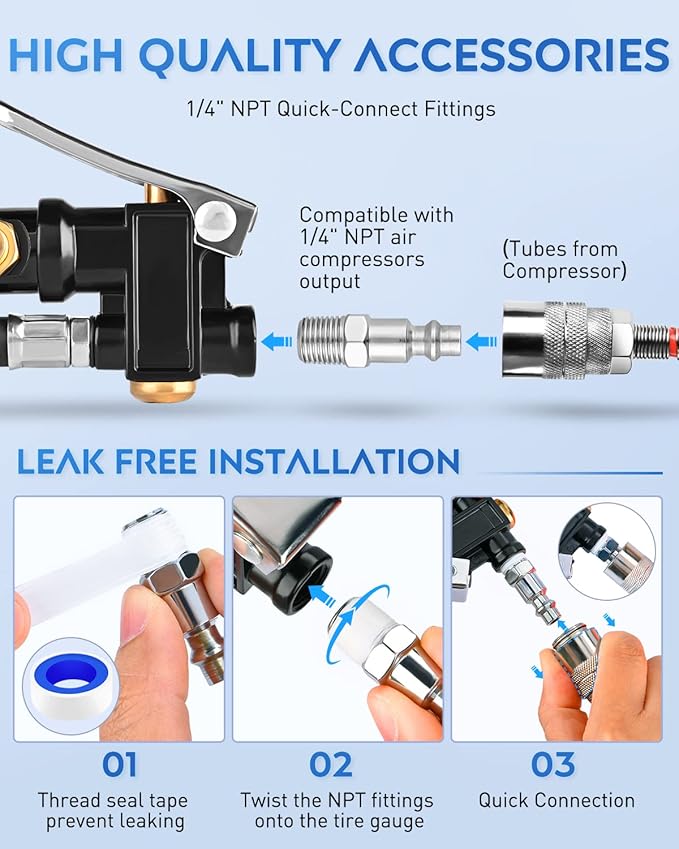 HIGH QUALITY ACCESSORIES

1/4" NPT Quick-Connect Fittings

Compatible with 1/4" NPT air compressors output

(Tubes from Compressor)

LEAK FREE INSTALLATION

01

Thread seal tape prevent leaking

02

Twist the NPT fittings onto the tire gauge

03

Quick Connection