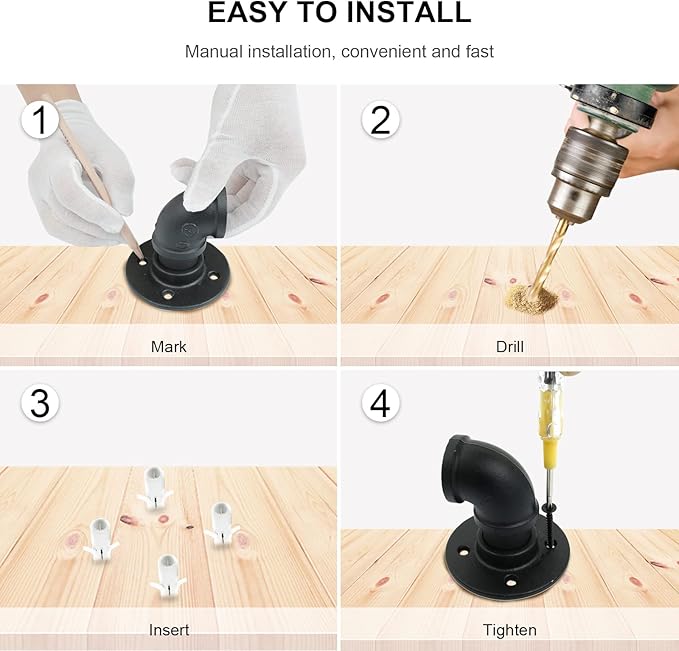 EASY TO INSTALL

Manual installation, convenient and fast

1

Mark

2

Drill

3

Insert

4

Tighten