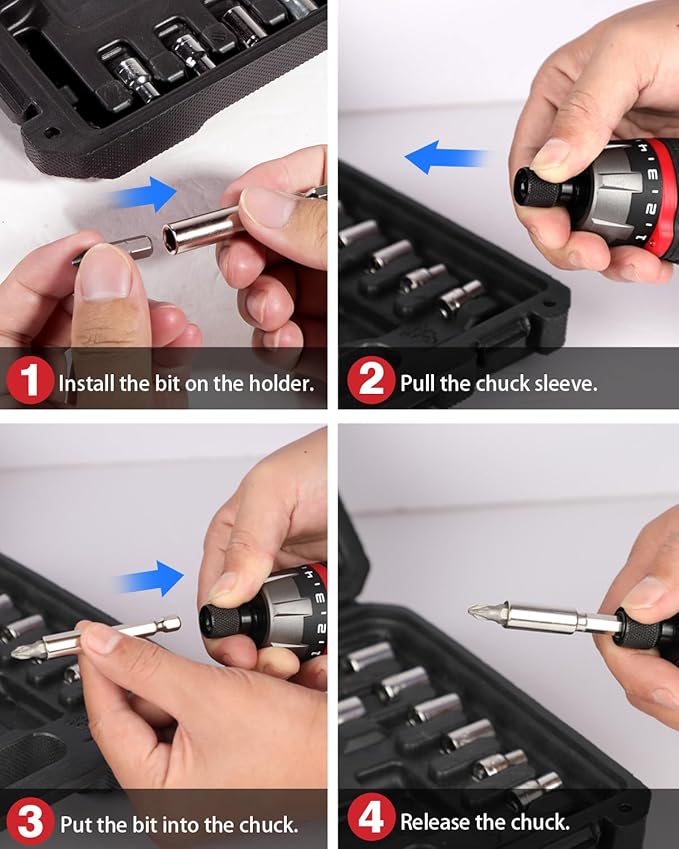 1 Install the bit on the holder.

2 Pull the chuck sleeve.

3 Put the bit into the chuck.

4 Release the chuck.