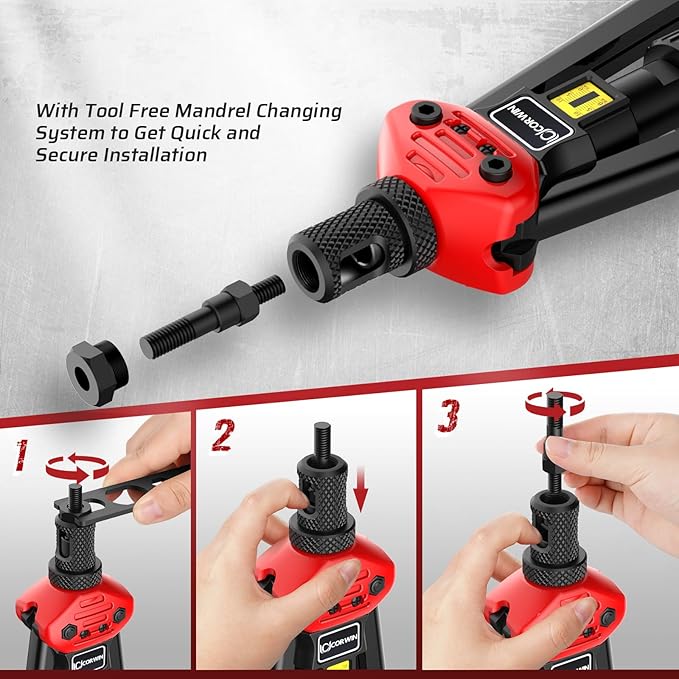 With Tool Free Mandrel Changing System to Get Quick and Secure Installation

CORWIN

1

2

3

CORWIN