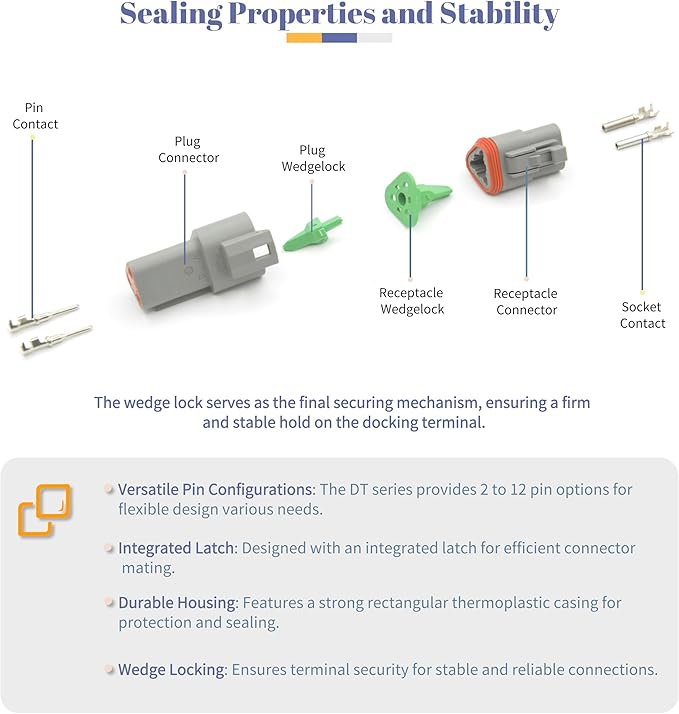 Sealing Properties and Stability

Pin Contact

Plug Connector

Plug Wedgelock

Receptacle Wedgelock

Receptacle Connector

Socket Contact

The wedge lock serves as the final securing mechanism, ensuring a firm and stable hold on the docking terminal.

Versatile Pin Configurations: The DT series provides 2 to 12 pin options for flexible design various needs.

Integrated Latch: Designed with an integrated latch for efficient connector mating.

Durable Housing: Features a strong rectangular thermoplastic casing for protection and sealing.

Wedge Locking: Ensures terminal security for stable and reliable connections.