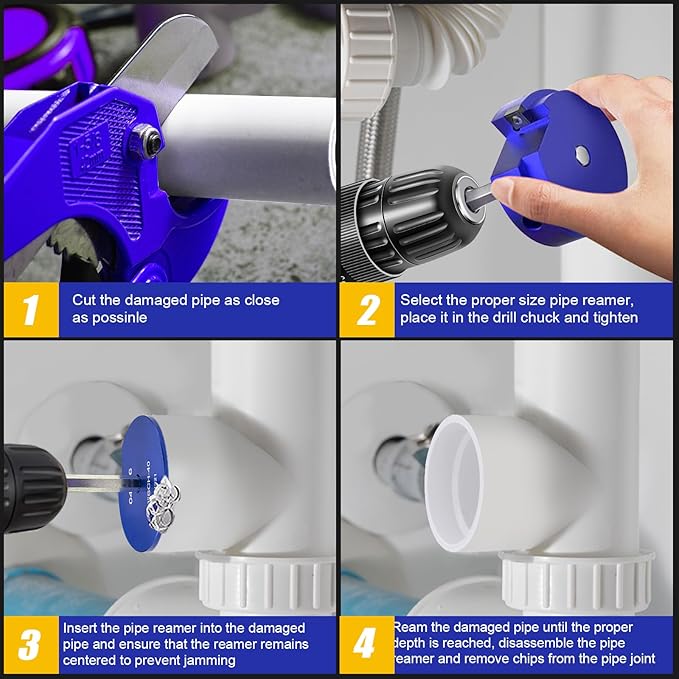 1
Cut the damaged pipe as close as possinle

2
Select the proper size pipe reamer, place it in the drill chuck and tighten

3
Insert the pipe reamer into the damaged pipe and ensure that the reamer remains centered to prevent jamming

4
Ream the damaged pipe until the proper depth is reached, disassemble the pipe reamer and remove chips from the pipe joint