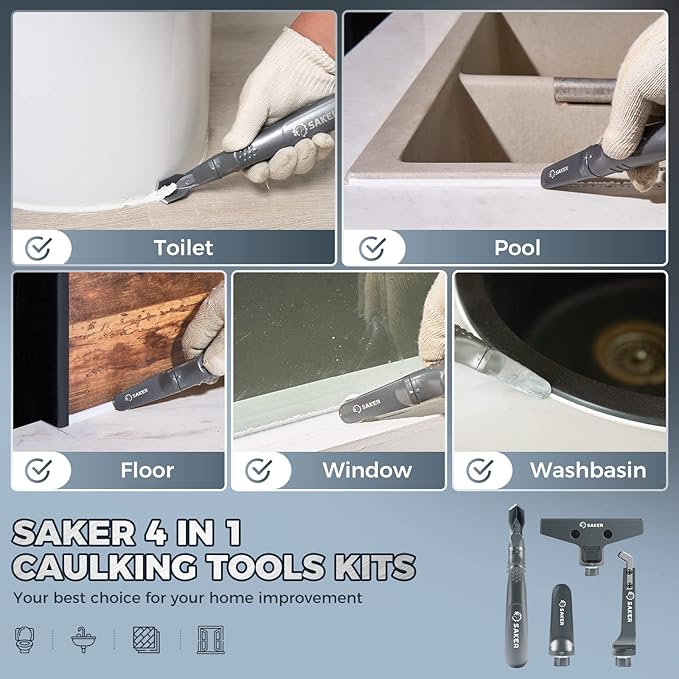 SAKER

Toilet

SAKER

Pool

SAKER

Floor

SAKER

Window

Washbasin

SAKER 4 IN 1 CAULKING TOOLS KITS

Your best choice for your home improvement

SAKER

SAKER

SAKER

SAKER