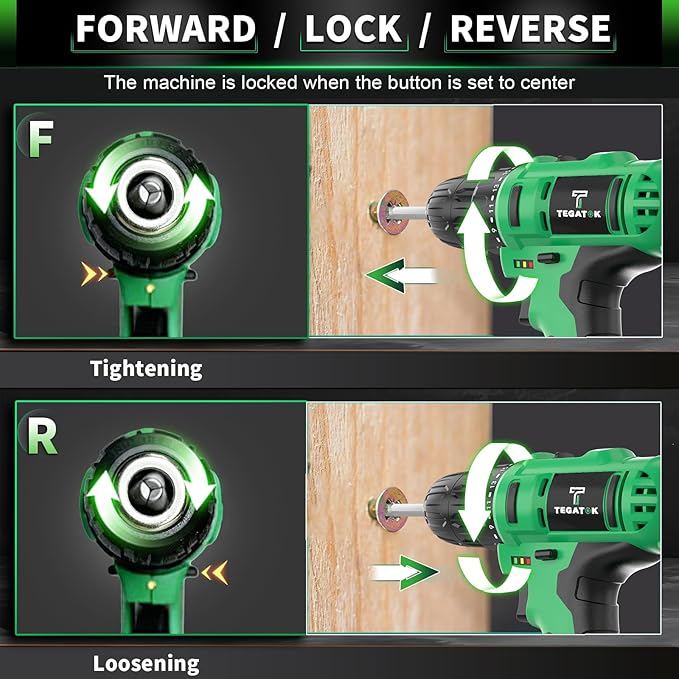 FORWARD / LOCK / REVERSE

The machine is locked when the button is set to center

F

TEGATOK

Tightening

R

TEGATOK

Loosening