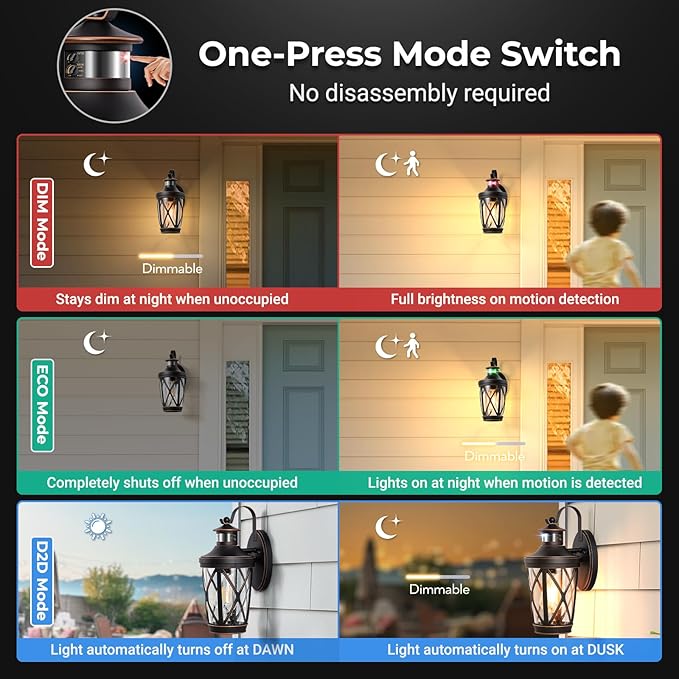 One-Press Mode Switch
No disassembly required

DIM Mode

Dimmable

Stays dim at night when unoccupied

Full brightness on motion detection

ECO Mode

Dimmable

Completely shuts off when unoccupied

Lights on at night when motion is detected

D2D Mode

Dimmable

Light automatically turns off at DAWN

Light automatically turns on at DUSK