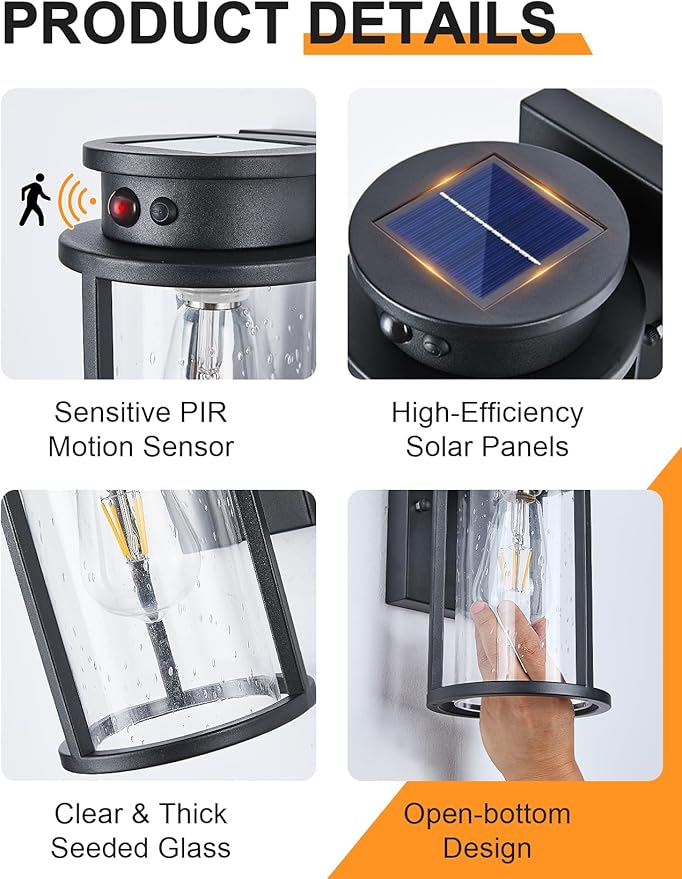 PRODUCT DETAILS

Sensitive PIR Motion Sensor

High-Efficiency Solar Panels

Clear & Thick Seeded Glass

Open-bottom Design