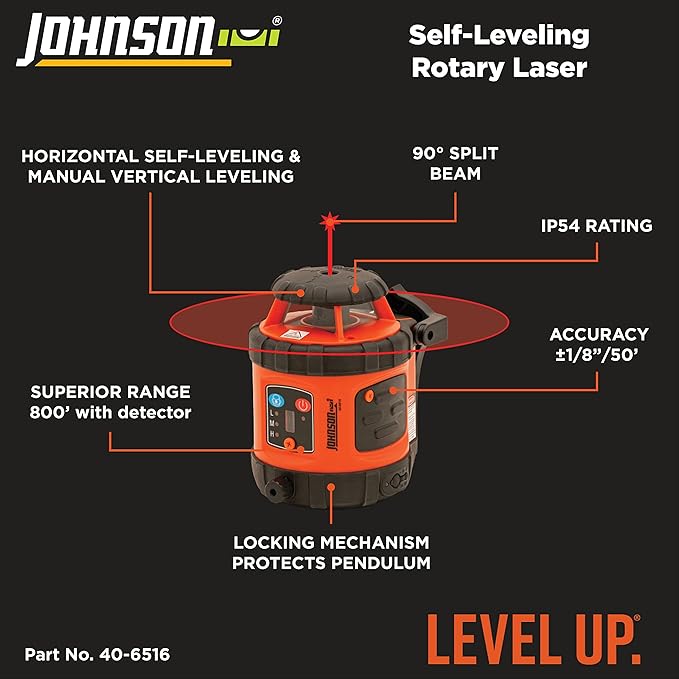 JOHNSON®

Self-Leveling Rotary Laser

HORIZONTAL SELF-LEVELING & MANUAL VERTICAL LEVELING

90° SPLIT BEAM

IP54 RATING

ACCURACY ±1/8"/50'

SUPERIOR RANGE 800' with detector

L
M
H

JOHNSON

LOCKING MECHANISM PROTECTS PENDULUM

Part No. 40-6516

LEVEL UP.®