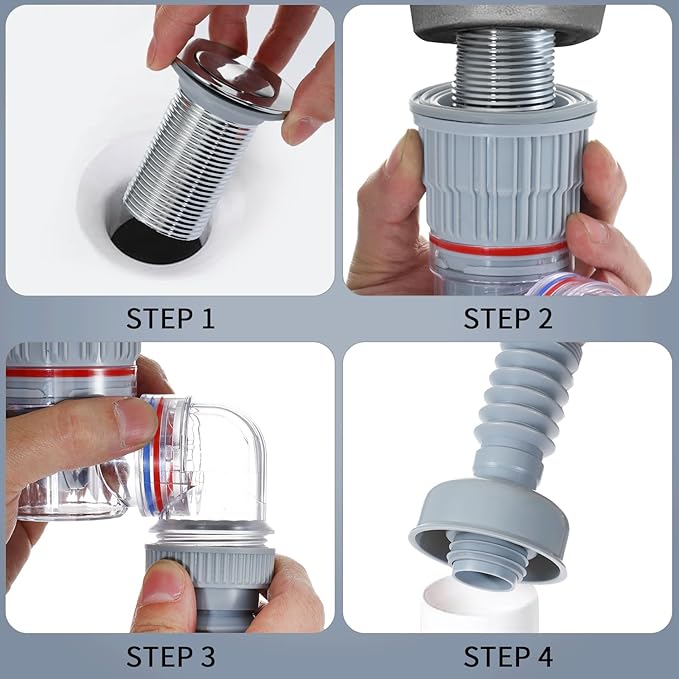 STEP 1

STEP 2

STEP 3

STEP 4