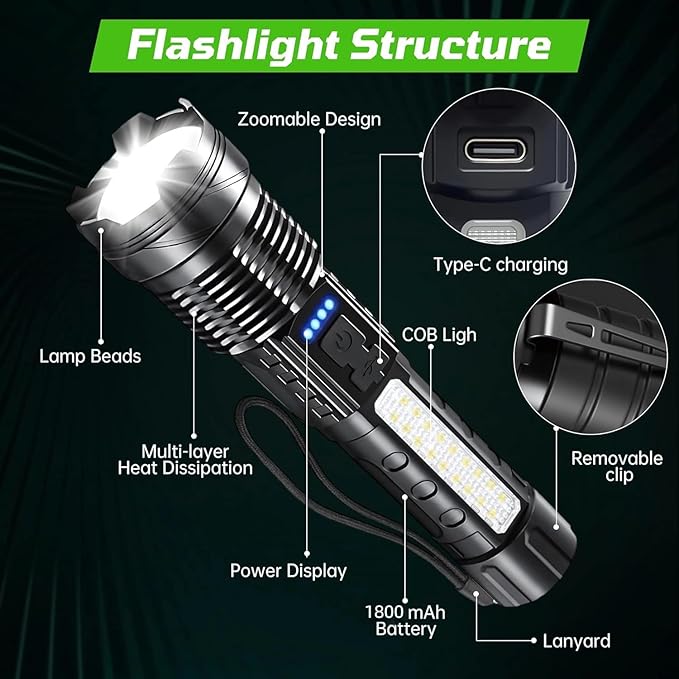 Flashlight Structure

Zoomable Design

Type-C charging

Lamp Beads

COB Ligh

Multi-layer Heat Dissipation

Removable clip

Power Display

1800 mAh Battery

Lanyard