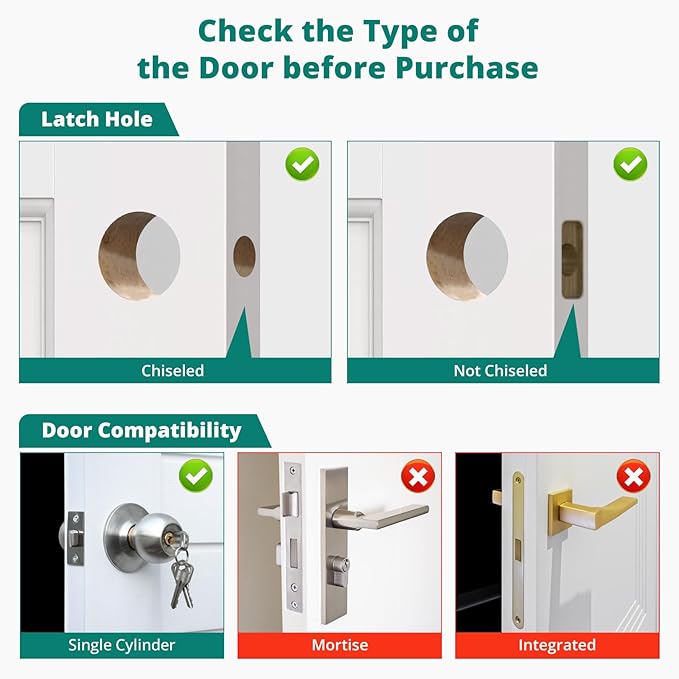 Check the Type of the Door before Purchase

Latch Hole

Chiseled

Not Chiseled

Door Compatibility

Single Cylinder

Mortise

Integrated