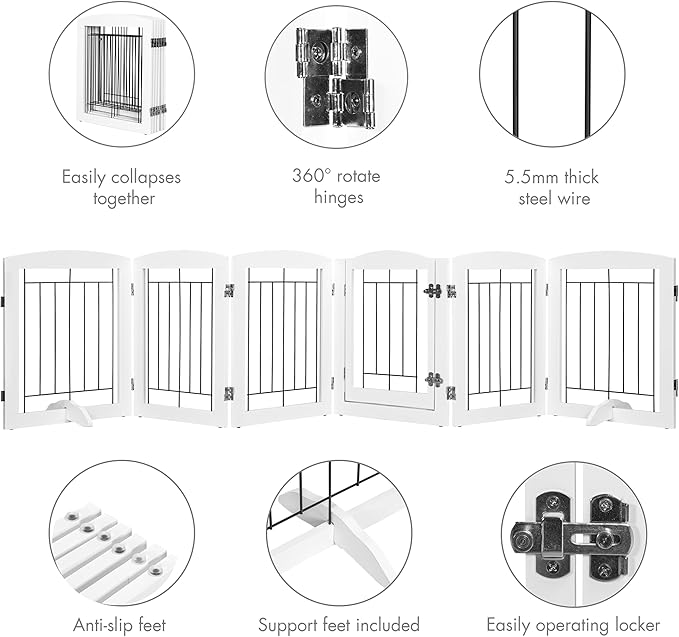 Easily collapses together

360° rotate hinges

5.5mm thick steel wire

Anti-slip feet

Support feet included

Easily operating locker