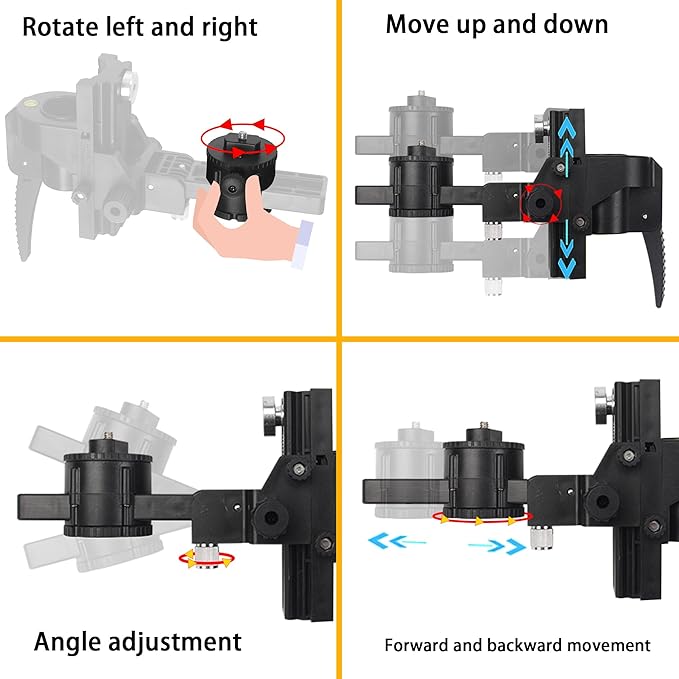 Rotate left and right

Move up and down

Angle adjustment

Forward and backward movement