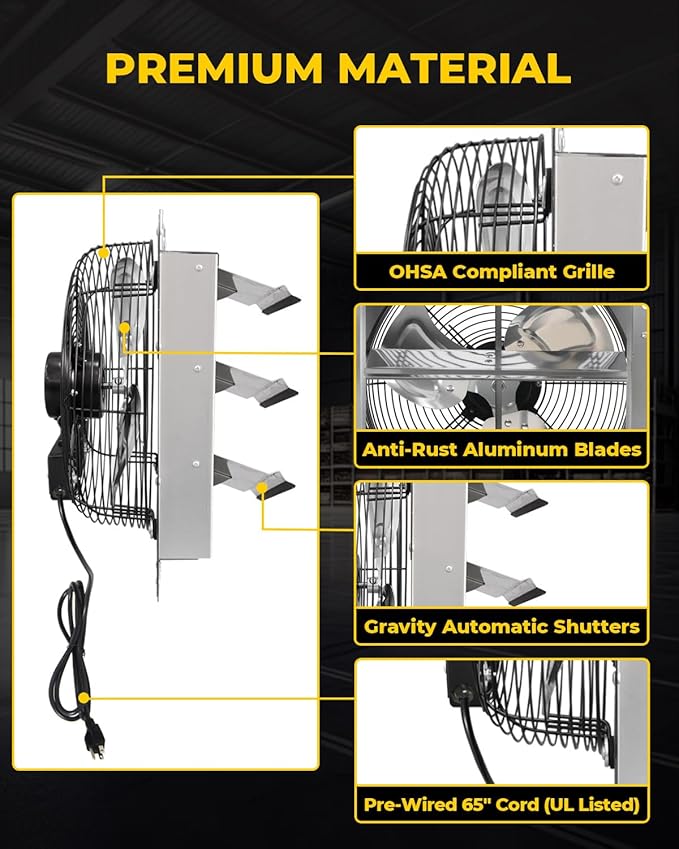 PREMIUM MATERIAL

OHSA Compliant Grille

Anti-Rust Aluminum Blades

Gravity Automatic Shutters

Pre-Wired 65" Cord (UL Listed)