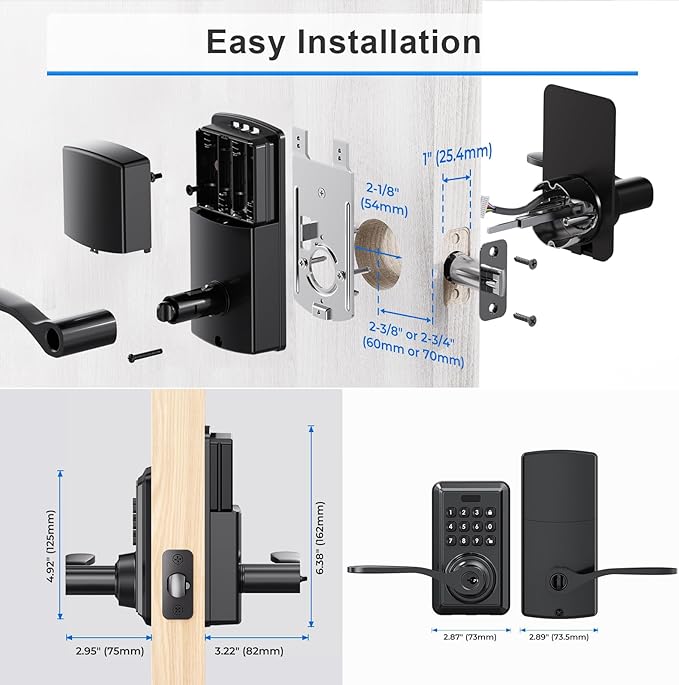 Easy Installation

1" (25.4mm)

2-1/8" (54mm)

2-3/8" or 2-3/4" (60mm or 70mm)

4.92" (125mm)

6.38" (162mm)

2.95" (75mm)

3.22" (82mm)

1 2 3
4 5 6
7 8 9
0

2.87" (73mm)

2.89" (73.5mm)