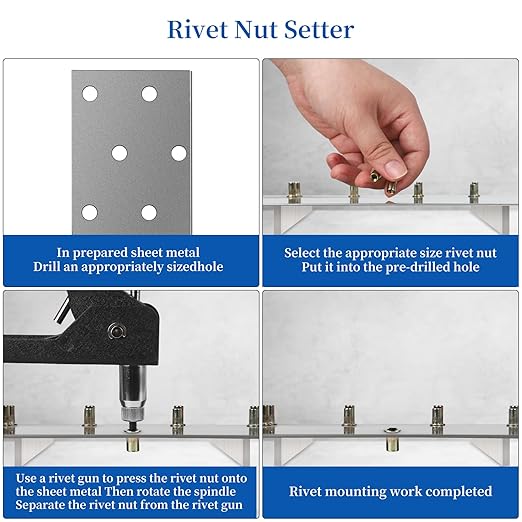 Rivet Nut Setter

In prepared sheet metal
Drill an appropriately sizedhole

Select the appropriate size rivet nut
Put it into the pre-drilled hole

Use a rivet gun to press the rivet nut onto the sheet metal Then rotate the spindle Separate the rivet nut from the rivet gun

Rivet mounting work completed