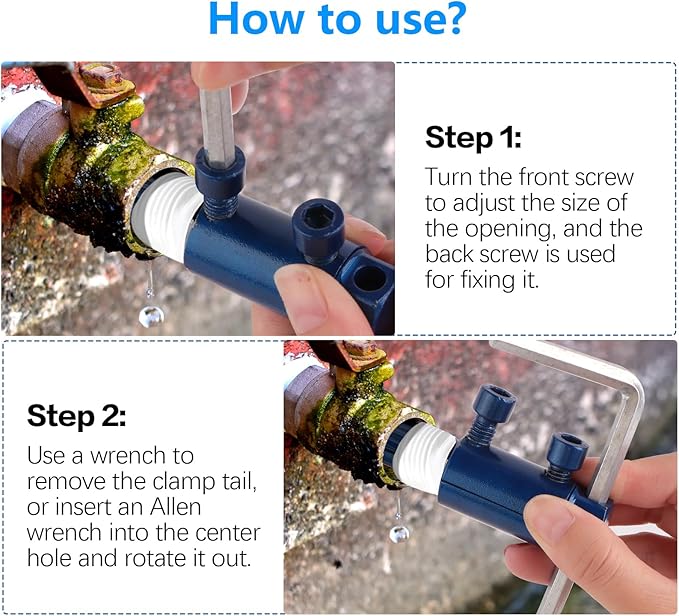 How to use?

Step 1:
Turn the front screw to adjust the size of the opening, and the back screw is used for fixing it.

Step 2:
Use a wrench to remove the clamp tail, or insert an Allen wrench into the center hole and rotate it out.