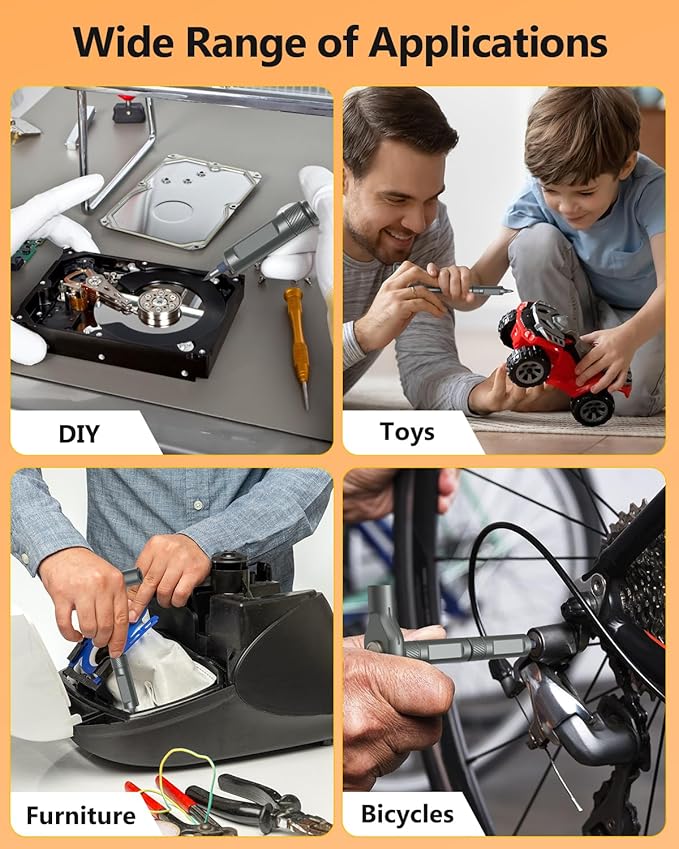 Wide Range of Applications

DIY

Toys

Furniture

Bicycles