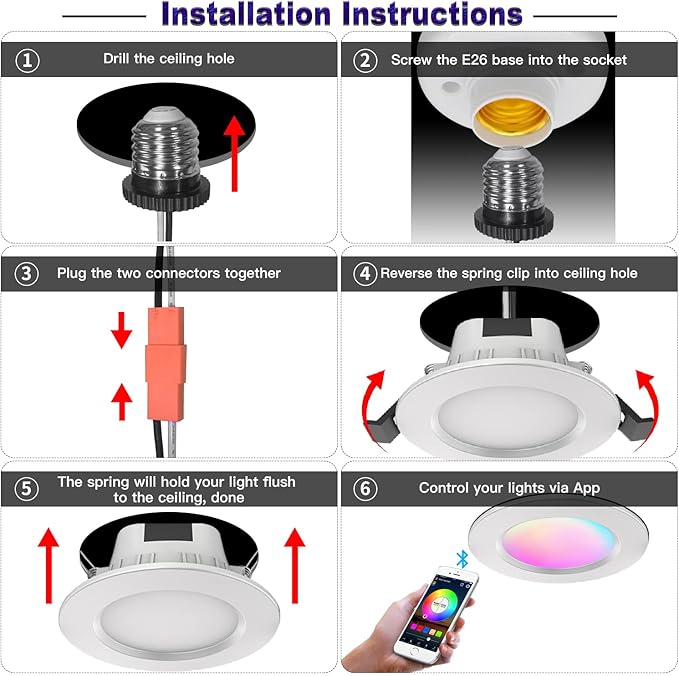 Installation Instructions

① Drill the ceiling hole

② Screw the E26 base into the socket

③ Plug the two connectors together

④ Reverse the spring clip into ceiling hole

⑤ The spring will hold your light flush to the ceiling, done

⑥ Control your lights via App