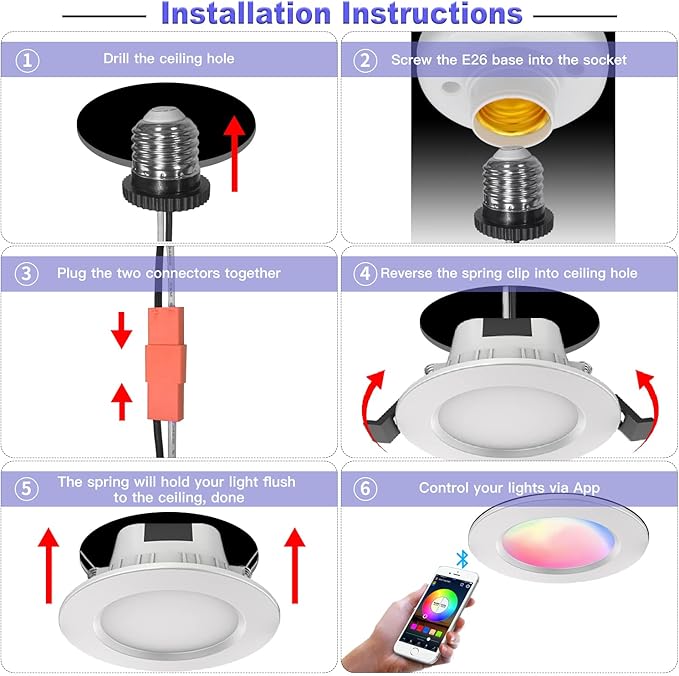 Installation Instructions

1 Drill the ceiling hole

2 Screw the E26 base into the socket

3 Plug the two connectors together

4 Reverse the spring clip into ceiling hole

5 The spring will hold your light flush to the ceiling, done

6 Control your lights via App