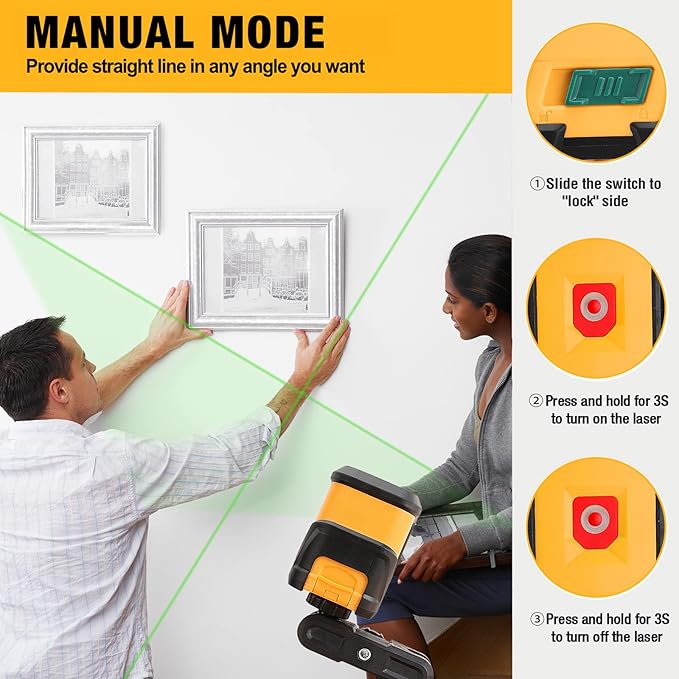 MANUAL MODE
Provide straight line in any angle you want

①Slide the switch to "lock" side

②Press and hold for 3S to turn on the laser

③Press and hold for 3S to turn off the laser