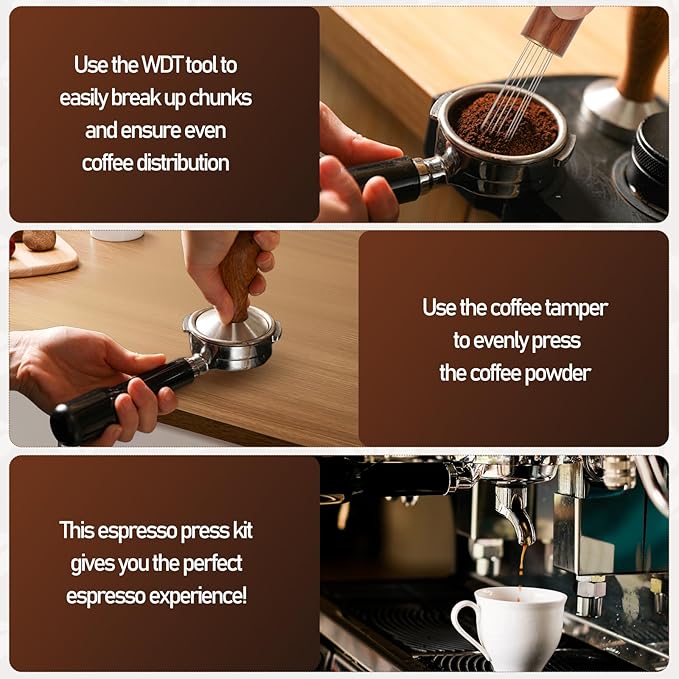 Use the WDT tool to easily break up chunks and ensure even coffee distribution

Use the coffee tamper to evenly press the coffee powder

This espresso press kit gives you the perfect espresso experience!