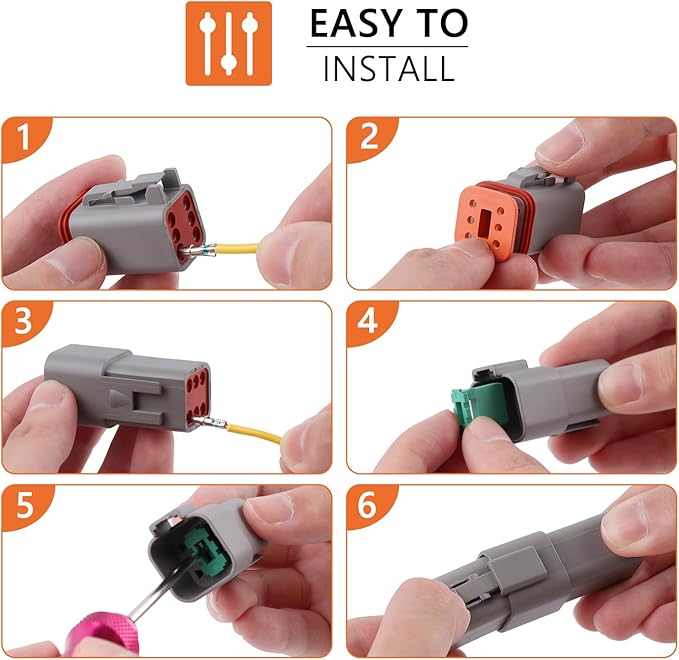 EASY TO
INSTALL

1

2

3

4

5

6