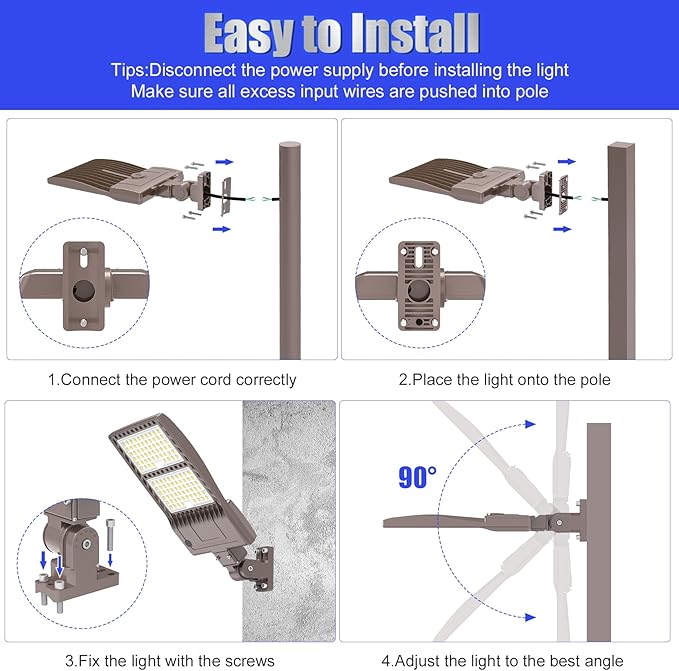 Easy to Install

Tips:Disconnect the power supply before installing the light
Make sure all excess input wires are pushed into pole

1.Connect the power cord correctly

2.Place the light onto the pole

90°

3.Fix the light with the screws

4.Adjust the light to the best angle