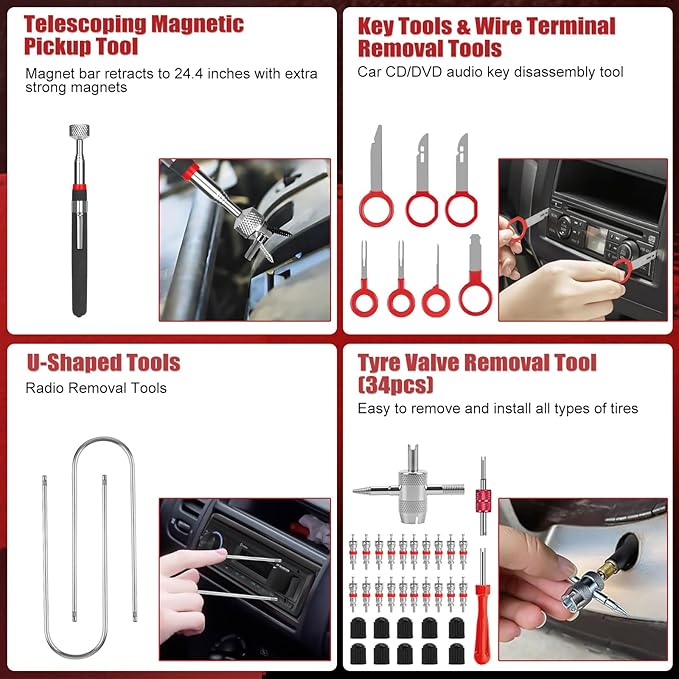 Telescoping Magnetic Pickup Tool

Magnet bar retracts to 24.4 inches with extra strong magnets

Key Tools & Wire Terminal Removal Tools

Car CD/DVD audio key disassembly tool

U-Shaped Tools

Radio Removal Tools

Tyre Valve Removal Tool (34pcs)

Easy to remove and install all types of tires