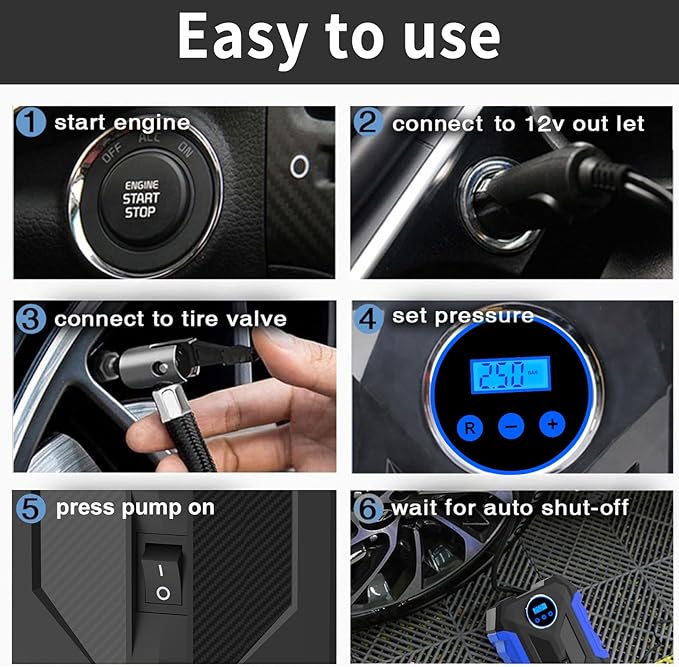 Easy to use

1 start engine

OFF ACC ON

ENGINE START STOP

2 connect to 12v out let

3 connect to tire valve

4 set pressure

2.50 BAR

R − +

5 press pump on

I
O

6 wait for auto shut-off