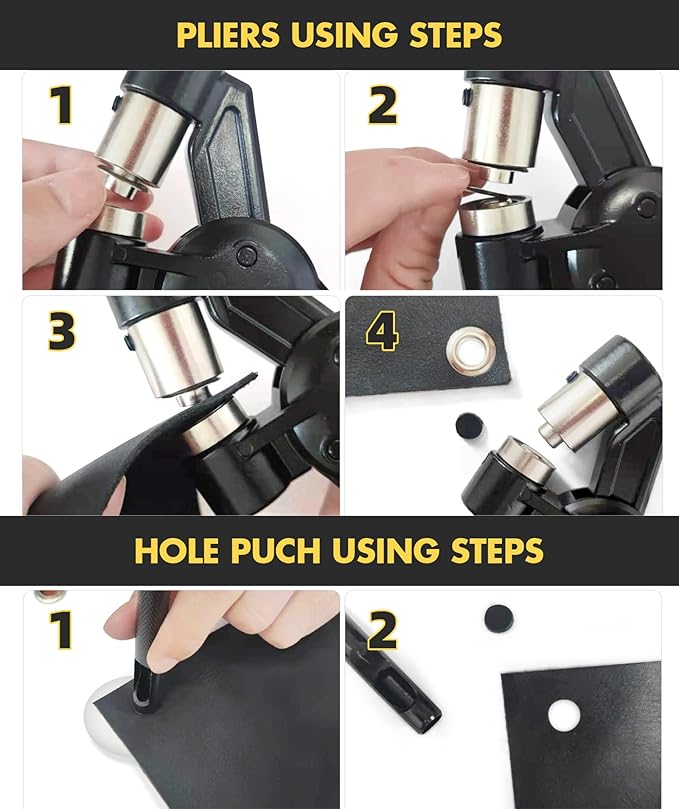 PLIERS USING STEPS

1

2

3

4

HOLE PUCH USING STEPS

1

2