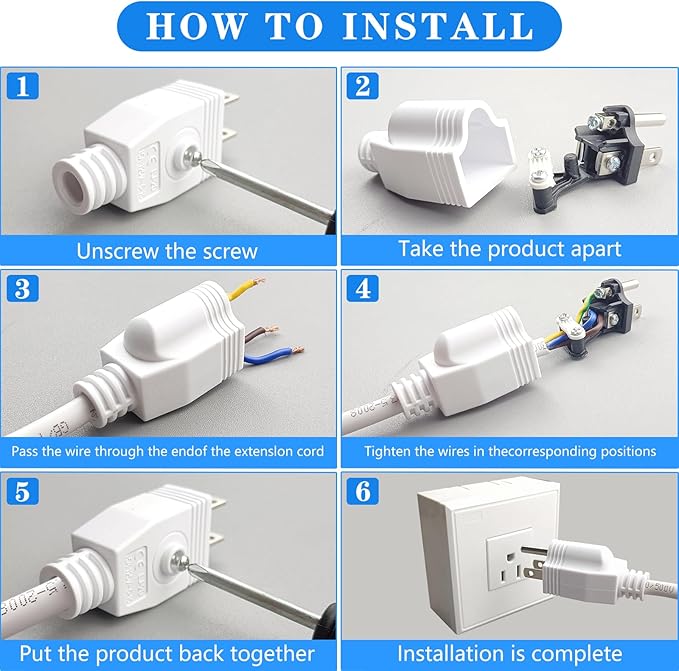 HOW TO INSTALL

1
Unscrew the screw

2
Take the product apart

3
Pass the wire through the endof the extenslon cord

4
Tighten the wires in thecorresponding positions

5
Put the product back together

6
Installation is complete