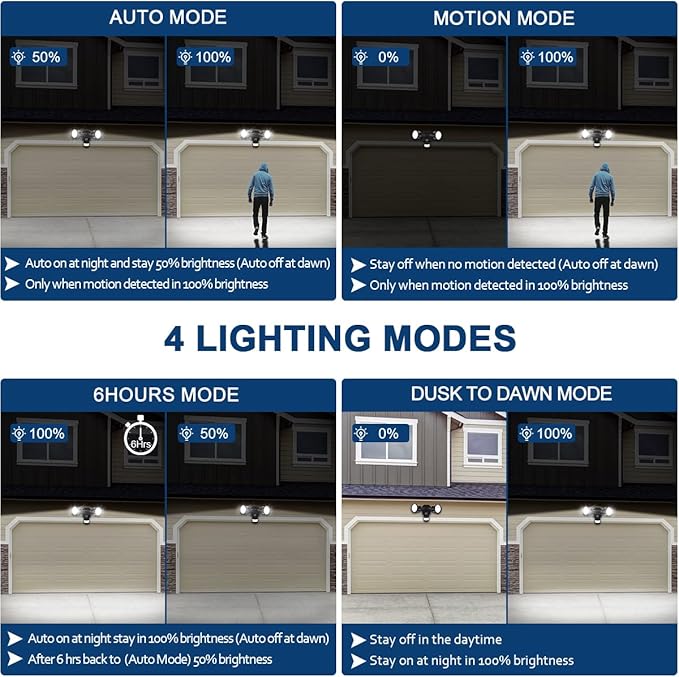 AUTO MODE

50%

100%

Auto on at night and stay 50% brightness (Auto off at dawn)
Only when motion detected in 100% brightness

MOTION MODE

0%

100%

Stay off when no motion detected (Auto off at dawn)
Only when motion detected in 100% brightness

4 LIGHTING MODES

6HOURS MODE

100%

6Hrs

50%

Auto on at night stay in 100% brightness (Auto off at dawn)
After 6 hrs back to (Auto Mode) 50% brightness

DUSK TO DAWN MODE

0%

100%

Stay off in the daytime
Stay on at night in 100% brightness