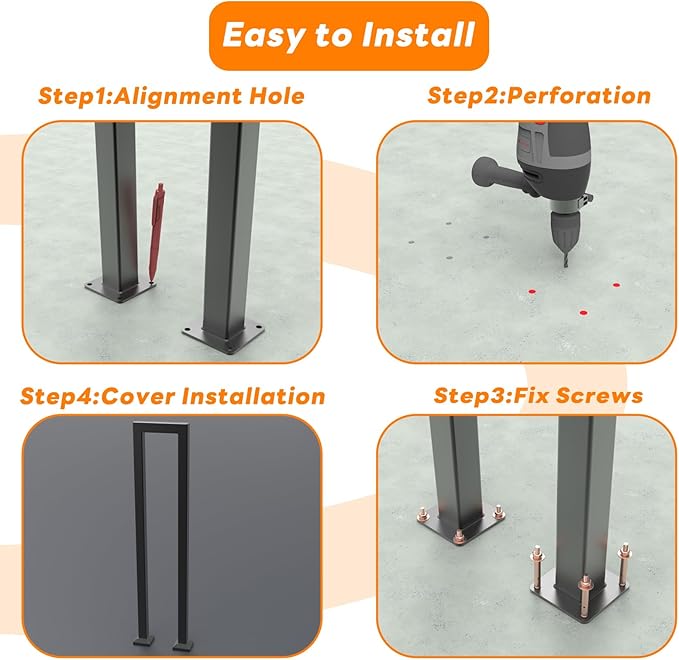 Easy to Install

Step1:Alignment Hole

Step2:Perforation

Step4:Cover Installation

Step3:Fix Screws