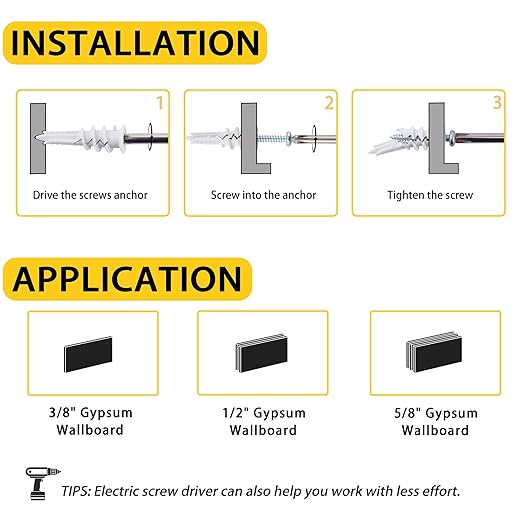 INSTALLATION

1
Drive the screws anchor

2
Screw into the anchor

3
Tighten the screw

APPLICATION

3/8" Gypsum Wallboard

1/2" Gypsum Wallboard

5/8" Gypsum Wallboard

TIPS: Electric screw driver can also help you work with less effort.