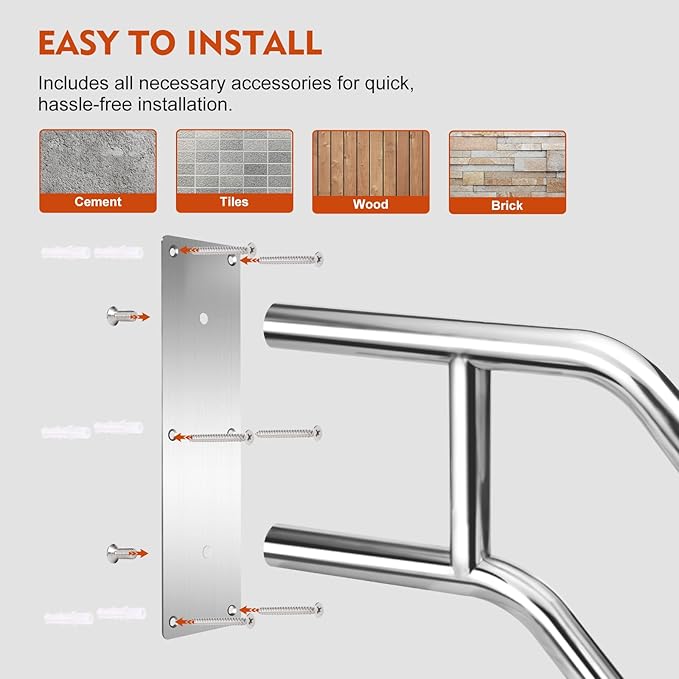 EASY TO INSTALL

Includes all necessary accessories for quick, hassle-free installation.

Cement

Tiles

Wood

Brick