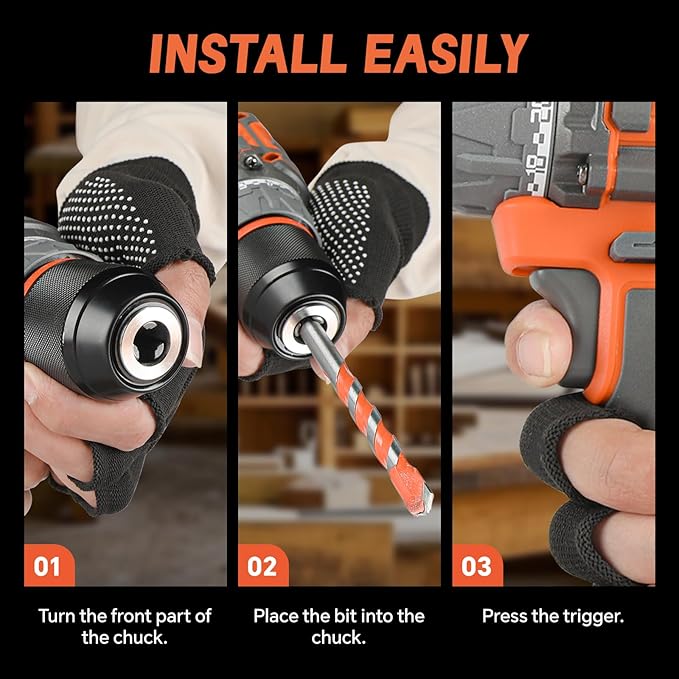 INSTALL EASILY

01

Turn the front part of the chuck.

02

Place the bit into the chuck.

03

Press the trigger.