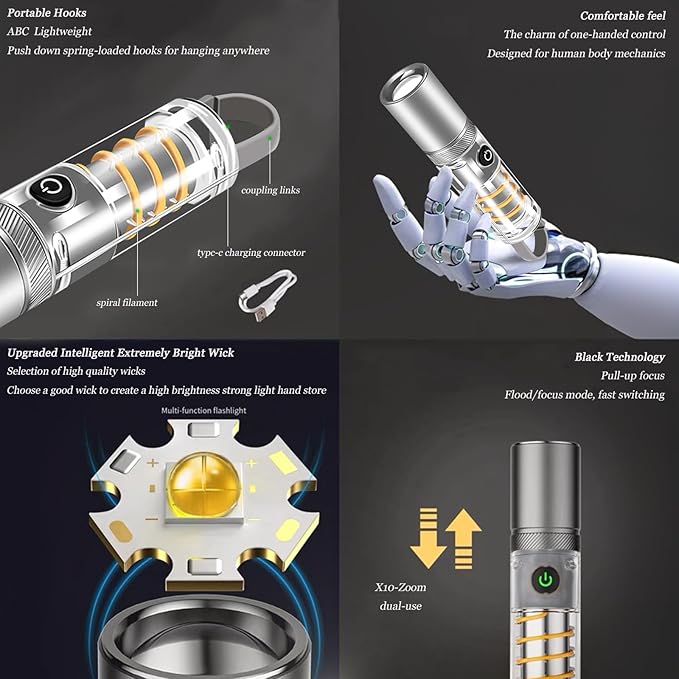 Portable Hooks
ABC Lightweight
Push down spring-loaded hooks for hanging anywhere

coupling links

typc-c charging connector

spiral filament

Comfortable feel
The charm of one-handed control
Designed for human body mechanics

Upgraded Intelligent Extremely Bright Wick
Selection of high quality wicks
Choose a good wick to create a high brightness strong light hand store

Multi-function flashlight

Black Technology
Pull-up focus
Flood/focus mode, fast switching

X10-Zoom
dual-use