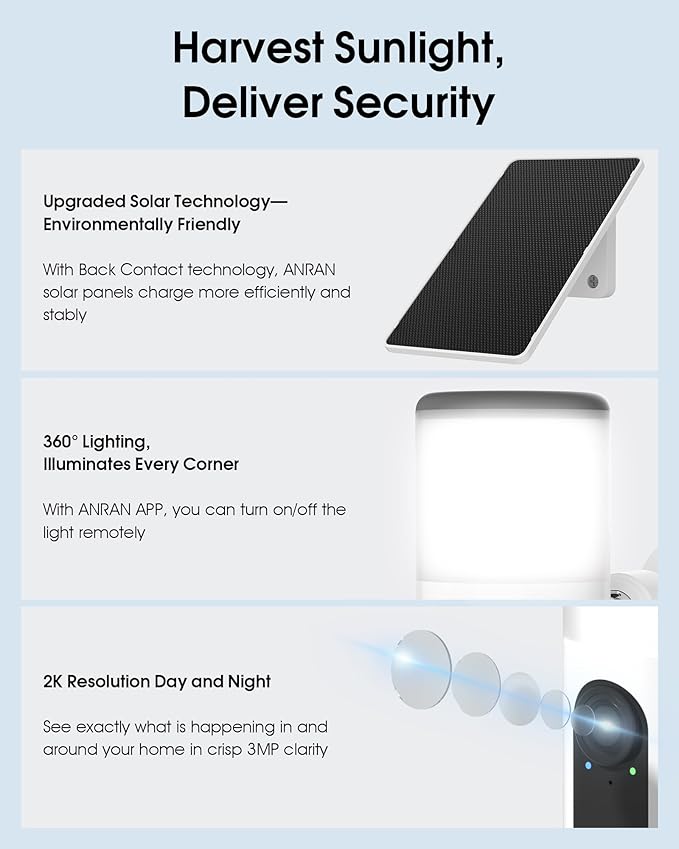 Harvest Sunlight, Deliver Security

Upgraded Solar Technology— Environmentally Friendly

With Back Contact technology, ANRAN solar panels charge more efficiently and stably

360° Lighting, Illuminates Every Corner

With ANRAN APP, you can turn on/off the light remotely

2K Resolution Day and Night

See exactly what is happening in and around your home in crisp 3MP clarity