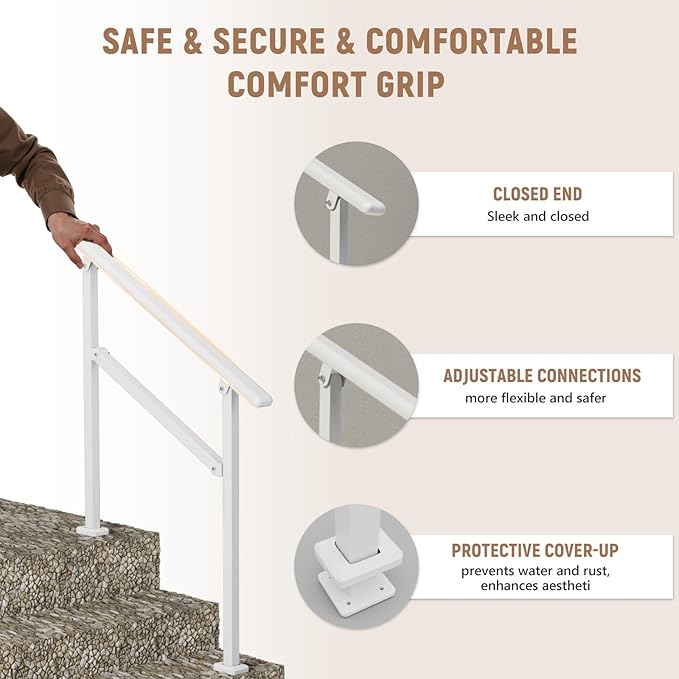 SAFE & SECURE & COMFORTABLE
COMFORT GRIP

CLOSED END
Sleek and closed

ADJUSTABLE CONNECTIONS
more flexible and safer

PROTECTIVE COVER-UP
prevents water and rust, enhances aestheti