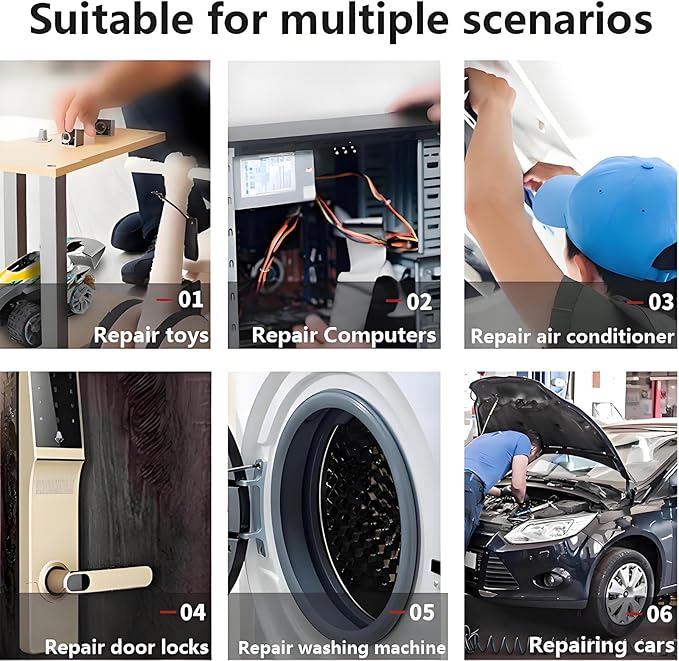 Suitable for multiple scenarios

01
Repair toys

02
Repair Computers

03
Repair air conditioner

04
Repair door locks

05
Repair washing machine

06
Repairing cars