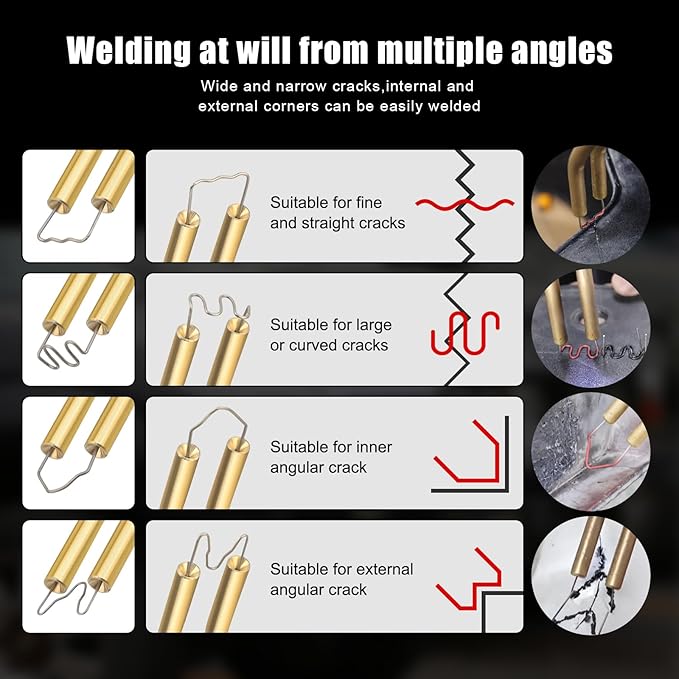 Welding at will from multiple angles

Wide and narrow cracks,internal and external corners can be easily welded

Suitable for fine and straight cracks

Suitable for large or curved cracks

Suitable for inner angular crack

Suitable for external angular crack